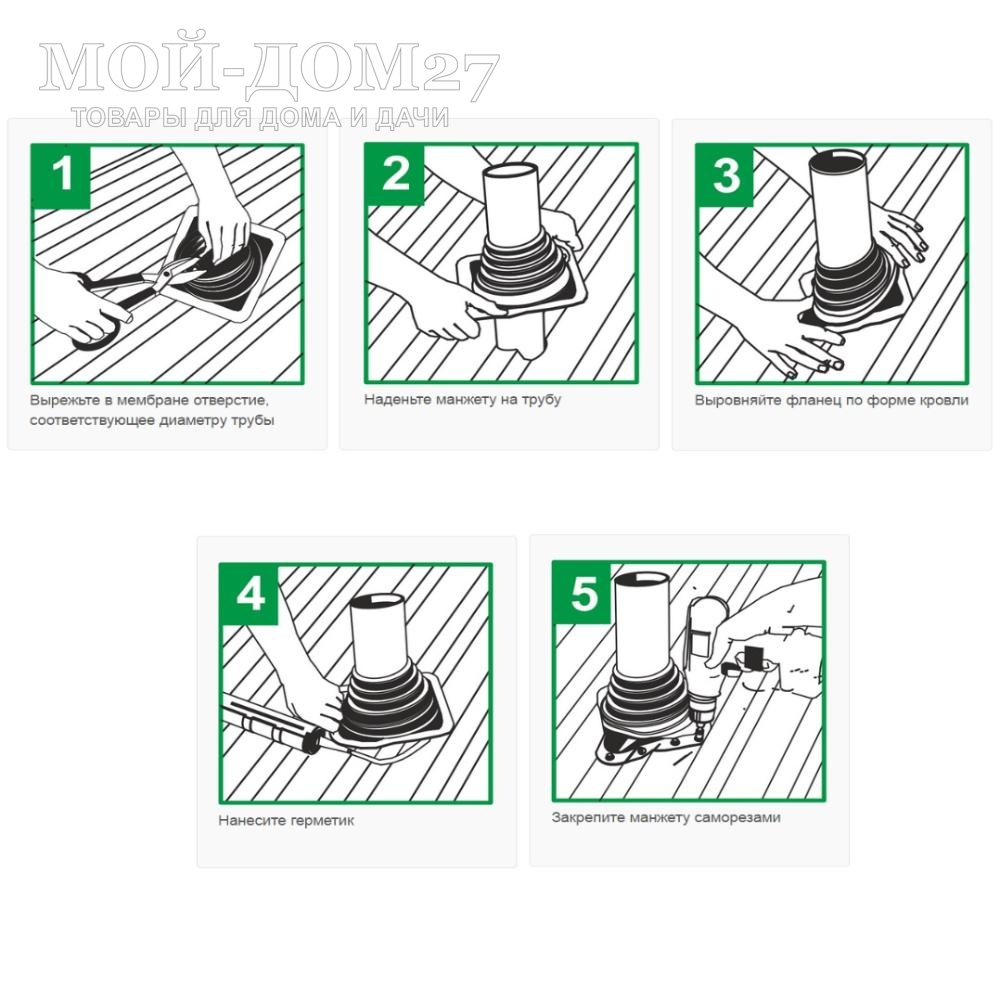 МОЙ-ДОМ27
ТОВАРЫ ДЛЯ ДОМА И ДАЧИ

1
Вырежьте в мембране отверстие, соответствующее диаметру трубы

2
Наденьте манжету на трубу

3
Выровняйте фланец по форме кровли

4
Нанесите герметик

5
Закрепите манжету саморезами