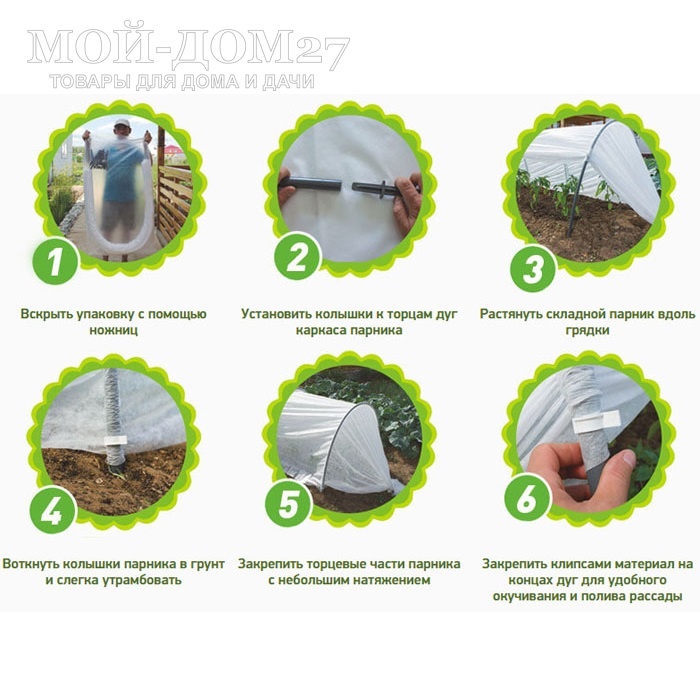 МОЙ-ДОМ27
ТОВАРЫ ДЛЯ ДОМА И ДАЧИ

1
Вскрыть упаковку с помощью ножниц

2
Установить колышки к торцам дуг каркаса парника

3
Растянуть складной парник вдоль грядки

4
Воткнуть колышки парника в грунт и слегка утрамбовать

5
Закрепить торцевые части парника с небольшим натяжением

6
Закрепить клипсами материал на концах дуг для удобного окучивания и полива рассады