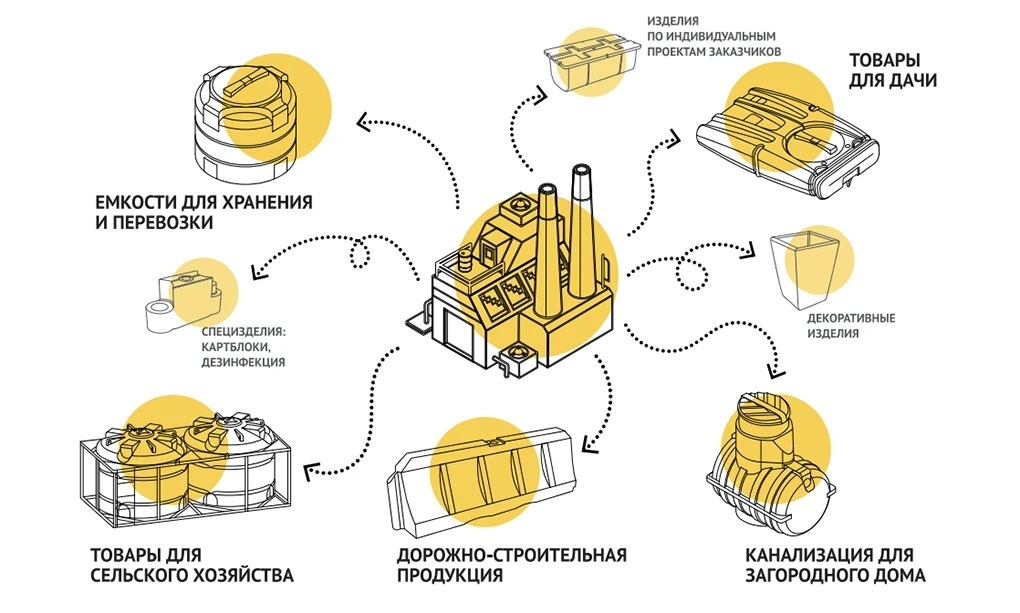 ИЗДЕЛИЯ ПО ИНДИВИДУАЛЬНЫМ ПРОЕКТАМ ЗАКАЗЧИКОВ

ТОВАРЫ ДЛЯ ДАЧИ

ЕМКОСТИ ДЛЯ ХРАНЕНИЯ И ПЕРЕВОЗКИ

СПЕЦИЗДЕЛИЯ: КАРТБЛОКИ, ДЕЗИНФЕКЦИЯ

ДЕКОРАТИВНЫЕ ИЗДЕЛИЯ

ТОВАРЫ ДЛЯ СЕЛЬСКОГО ХОЗЯЙСТВА

ДОРОЖНО-СТРОИТЕЛЬНАЯ ПРОДУКЦИЯ

КАНАЛИЗАЦИЯ ДЛЯ ЗАГОРОДНОГО ДОМА