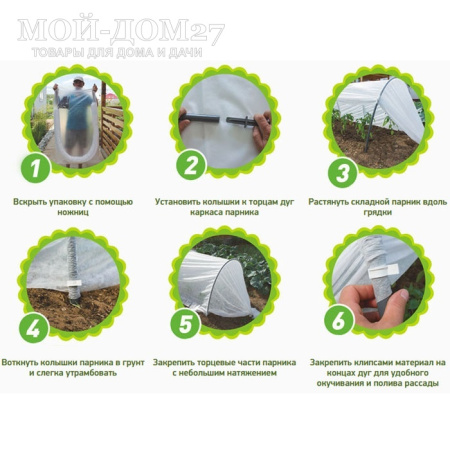 МОЙ-ДОМ27
ТОВАРЫ ДЛЯ ДОМА И ДАЧИ

1
Вскрыть упаковку с помощью ножниц

2
Установить колышки к торцам дуг каркаса парника

3
Растянуть складной парник вдоль грядки

4
Воткнуть колышки парника в грунт и слегка утрамбовать

5
Закрепить торцевые части парника с небольшим натяжением

6
Закрепить клипсами материал на концах дуг для удобного окучивания и полива рассады